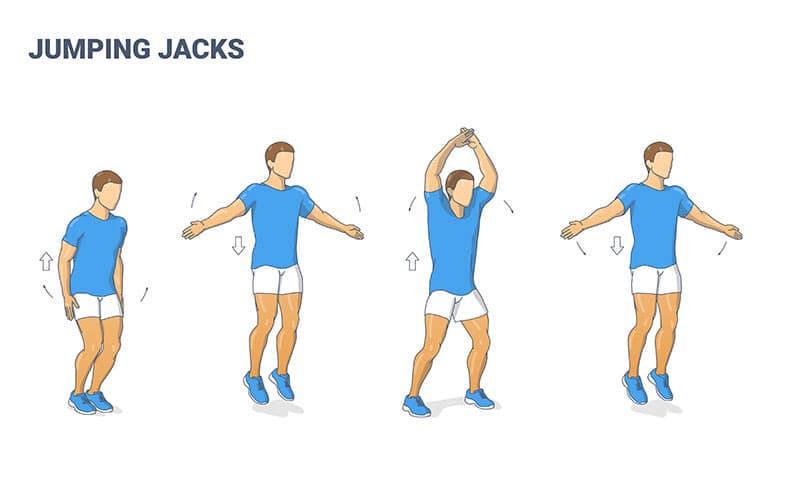 JUMPING JACKS