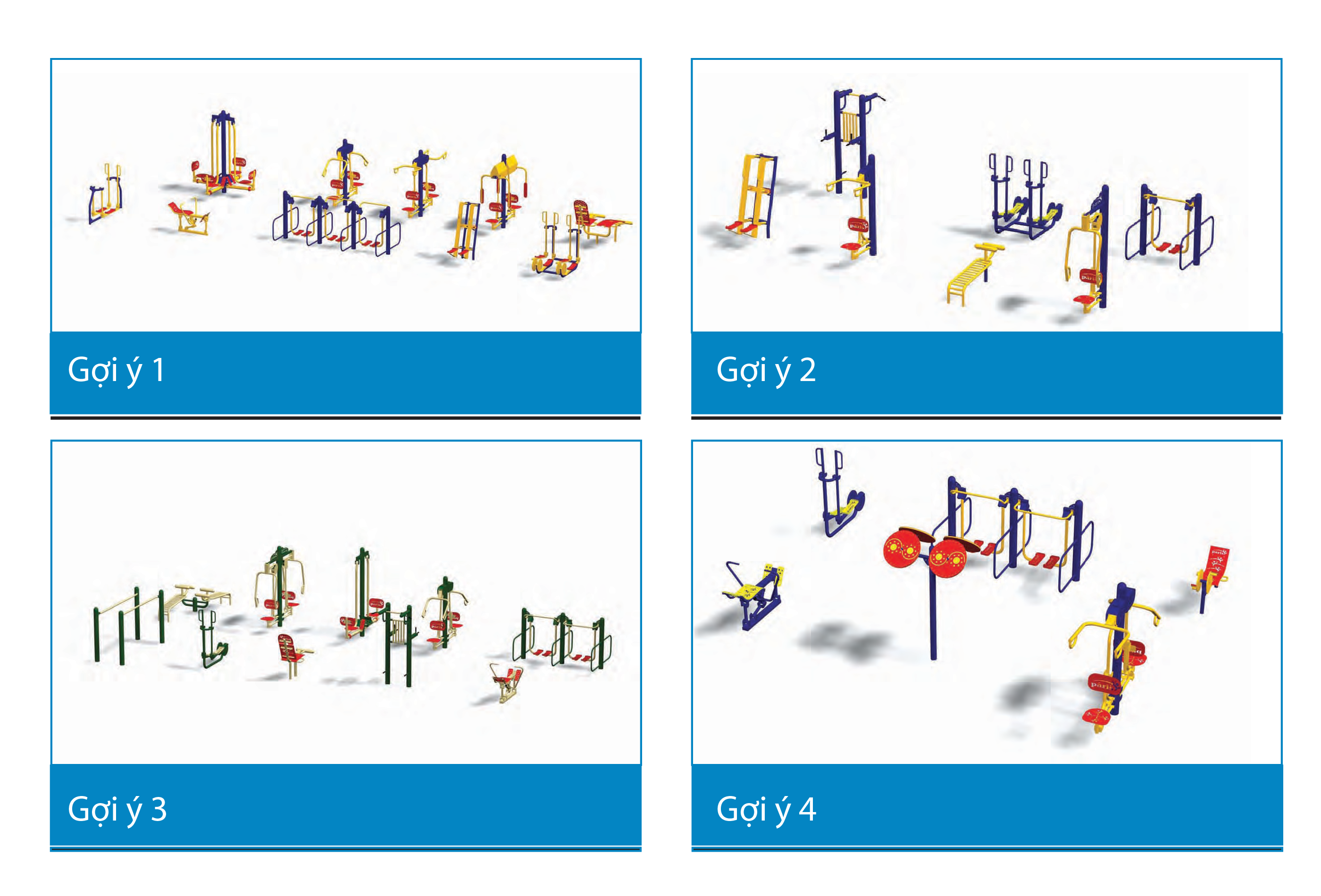 Gợi ý 1

Gợi ý 2

Gợi ý 3

Gợi ý 4